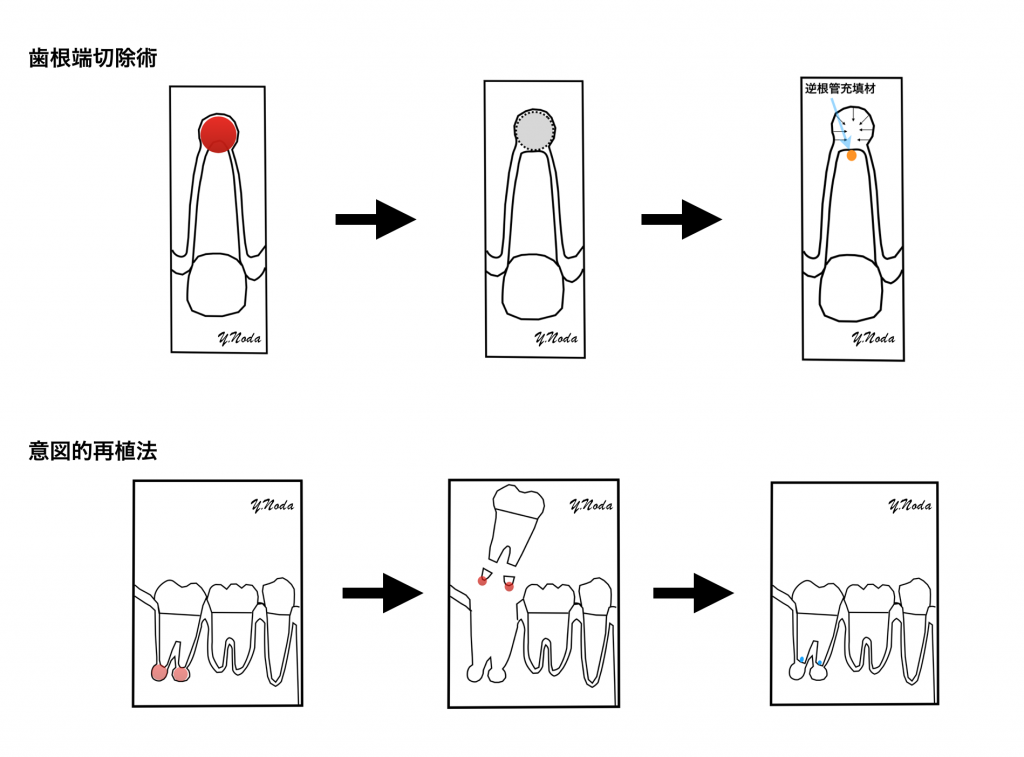 歯根端切除術

Y.Noda

Y.Noda

逆根管充填材

Y.Noda

意図的再植法

Y.Noda

Y.Noda

Y.Noda